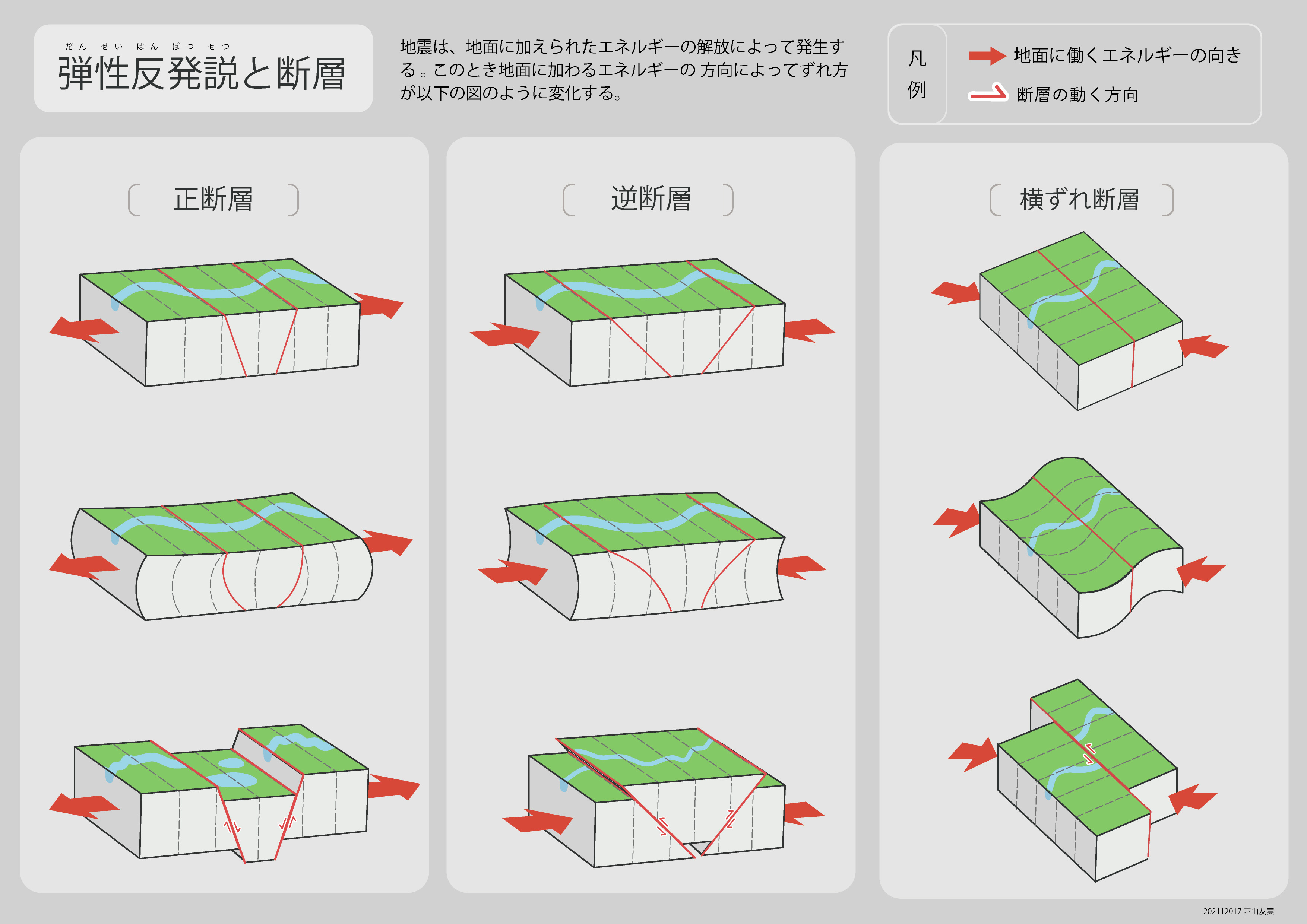 だん せい はん ぱつ せつ
弾性反発説と断層

地震は、地面に加えられたエネルギーの解放によって発生する。このとき地面に加わるエネルギーの 方向によってずれ方が以下の図のように変化する。

凡例
地面に働くエネルギーの向き
断層の動く方向

〔 正断層 〕

〔 逆断層 〕

〔 横ずれ断層 〕

202112017 西山友葉